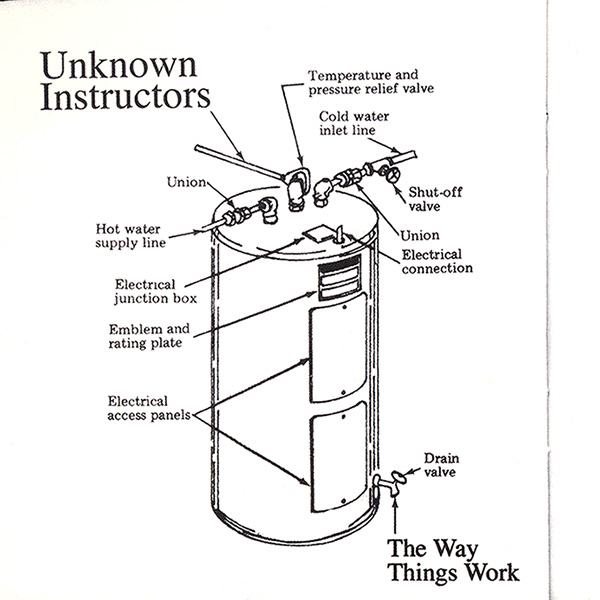 Unknown Instructors

Temperature and pressure relief valve

Cold water inlet line

Union

Shut-off valve

Hot water supply line

Union

Electrical connection

Electrical junction box

Emblem and rating plate

Electrical access panels

Drain valve

The Way Things Work